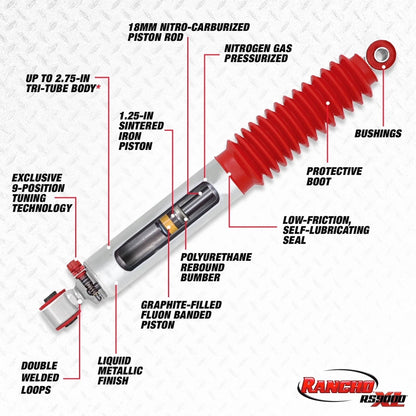 18MM NITRO-CARBURIZED PISTON ROD

NITROGEN GAS PRESSURIZED

UP TO 2.75-IN TRI-TUBE BODY*

1.25-IN SINTERED IRON PISTON

BUSHINGS

PROTECTIVE BOOT

EXCLUSIVE 9-POSITION TUNING TECHNOLOGY

LOW-FRICTION, SELF-LUBRICATING SEAL

POLYURETHANE REBOUND BUMBER

GRAPHITE-FILLED FLUON BANDED PISTON

DOUBLE WELDED LOOPS

LIQUIID METALLIC FINISH

RANCHO RS9000 XL