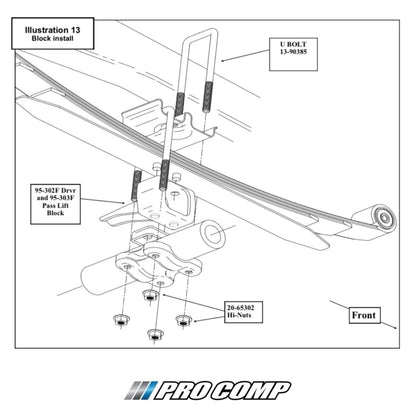 Illustration 13
Block install

U BOLT
13-90385

95-302F Drvr and 95-303F Pass Lift Block

20-65302
Hi-Nuts

Front

PRO COMP