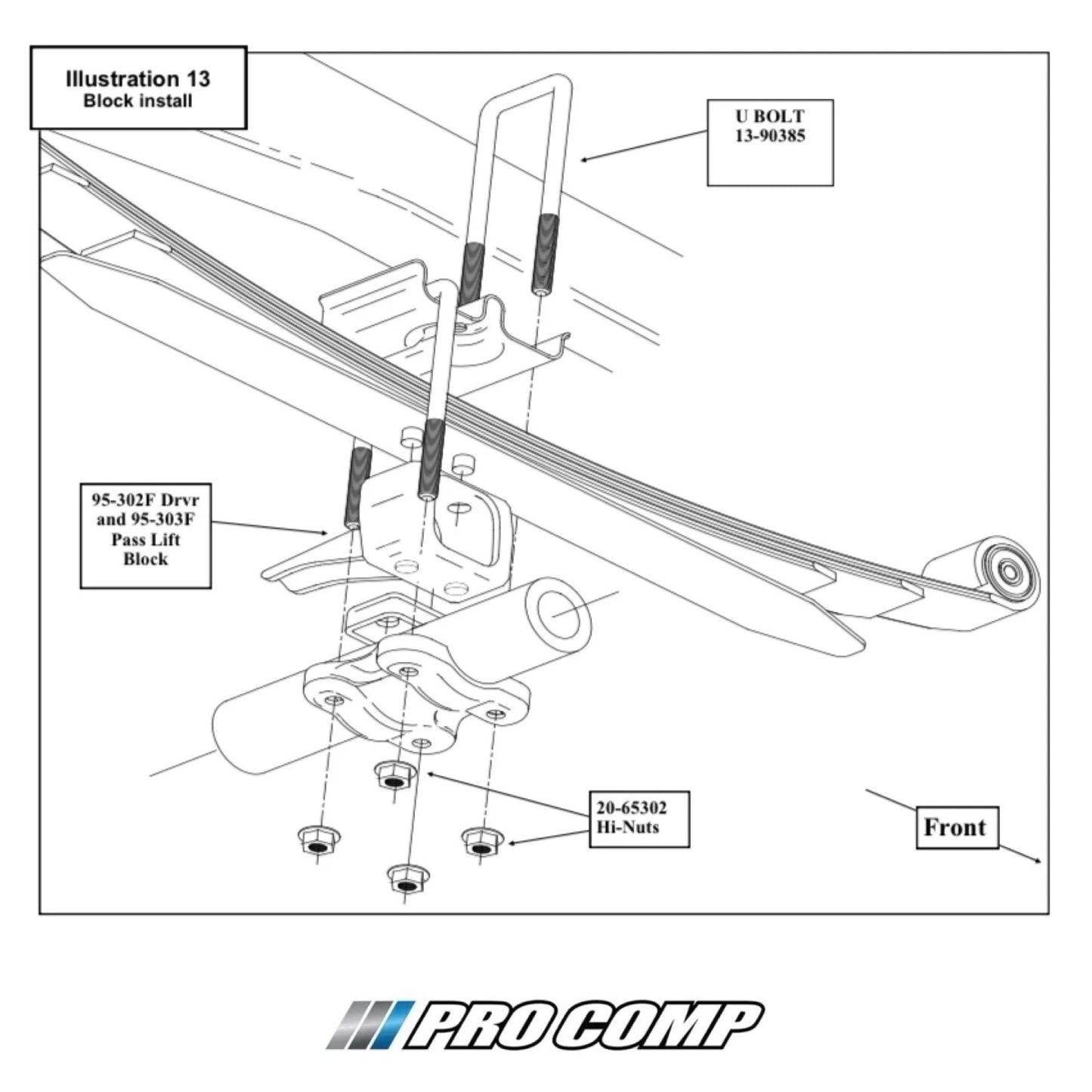 Illustration 13
Block install

U BOLT
13-90385

95-302F Drvr and 95-303F Pass Lift Block

20-65302
Hi-Nuts

Front

PRO COMP