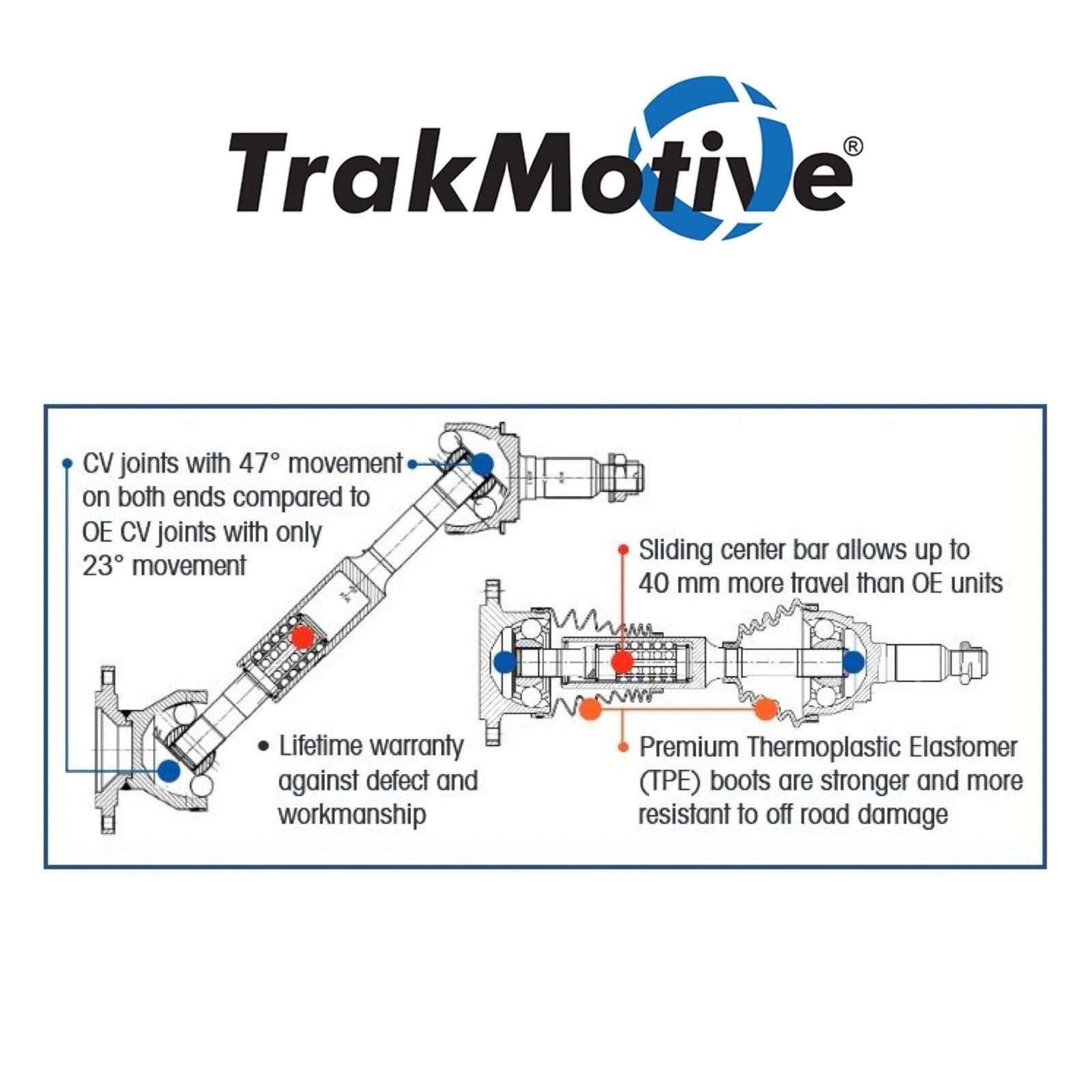 TrakMotive®

CV joints with 47° movement on both ends compared to OE CV joints with only 23° movement

Sliding center bar allows up to 40 mm more travel than OE units

Lifetime warranty against defect and workmanship

Premium Thermoplastic Elastomer (TPE) boots are stronger and more resistant to off road damage