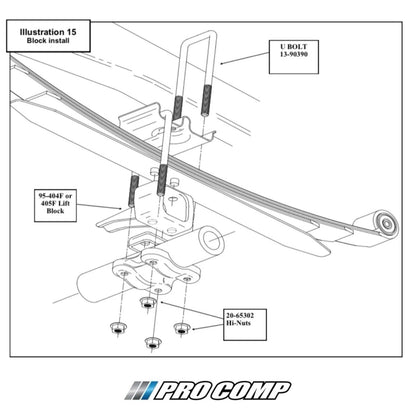 Illustration 15
Block install

U BOLT
13-90390

95-404F or 405F Lift Block

20-65302
Hi-Nuts

PRO COMP